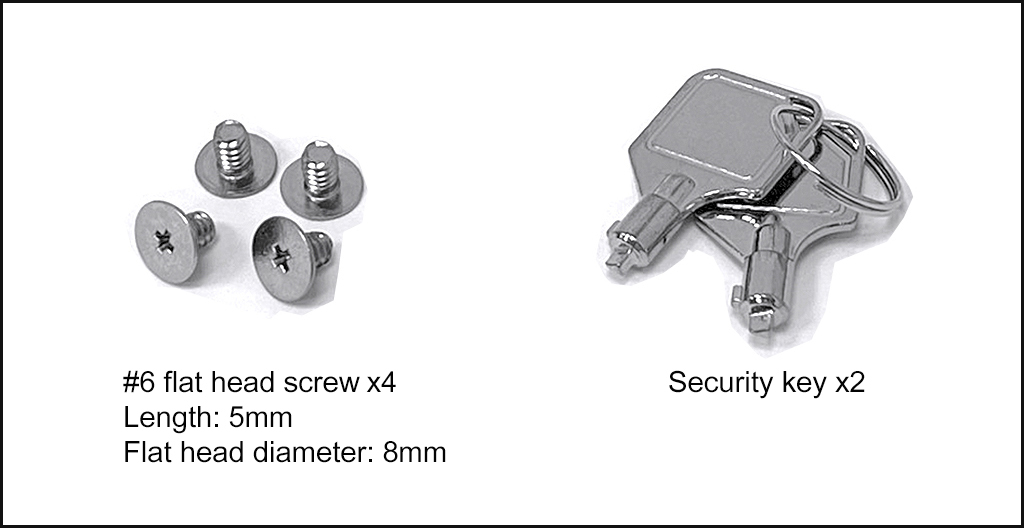 #6 flat head screw x4
Length: 5mm
Flat head diameter: 8mm

Security key x2